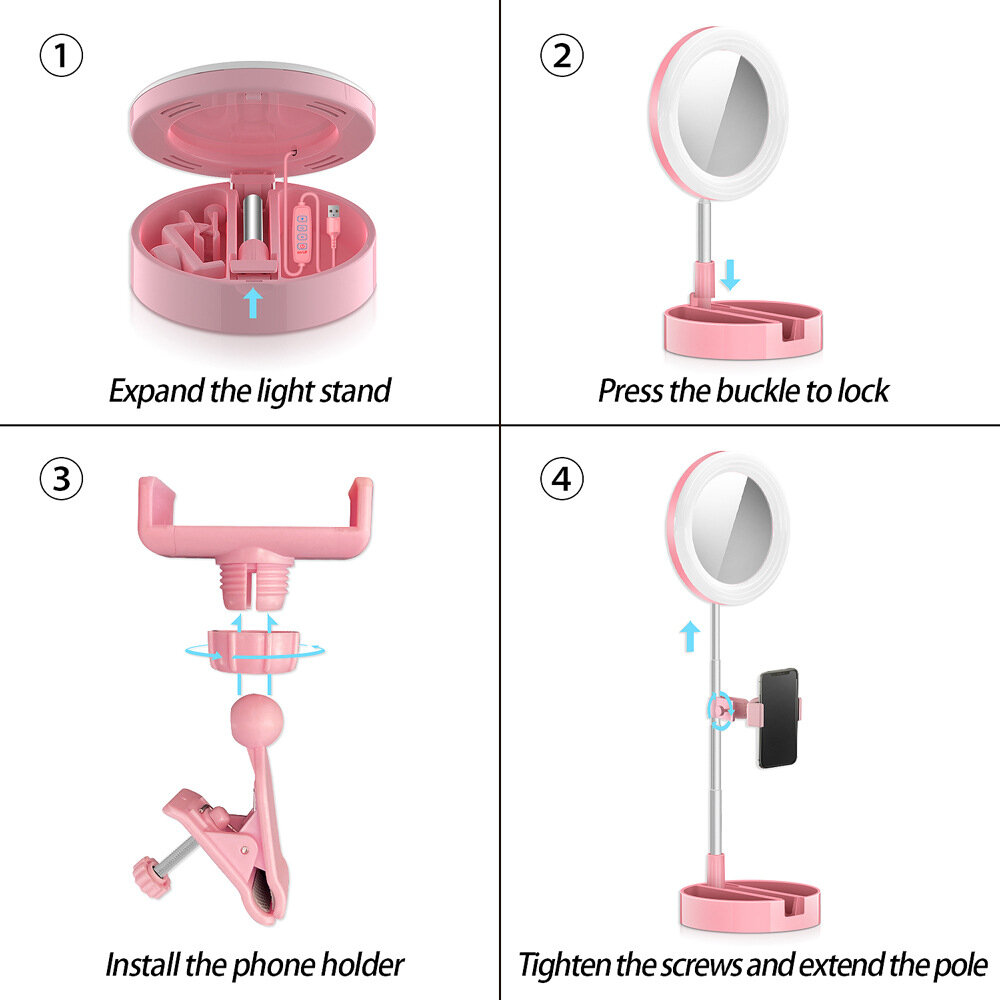 ①

Expand the light stand

②

Press the buckle to lock

③

Install the phone holder

④

Tighten the screws and extend the pole