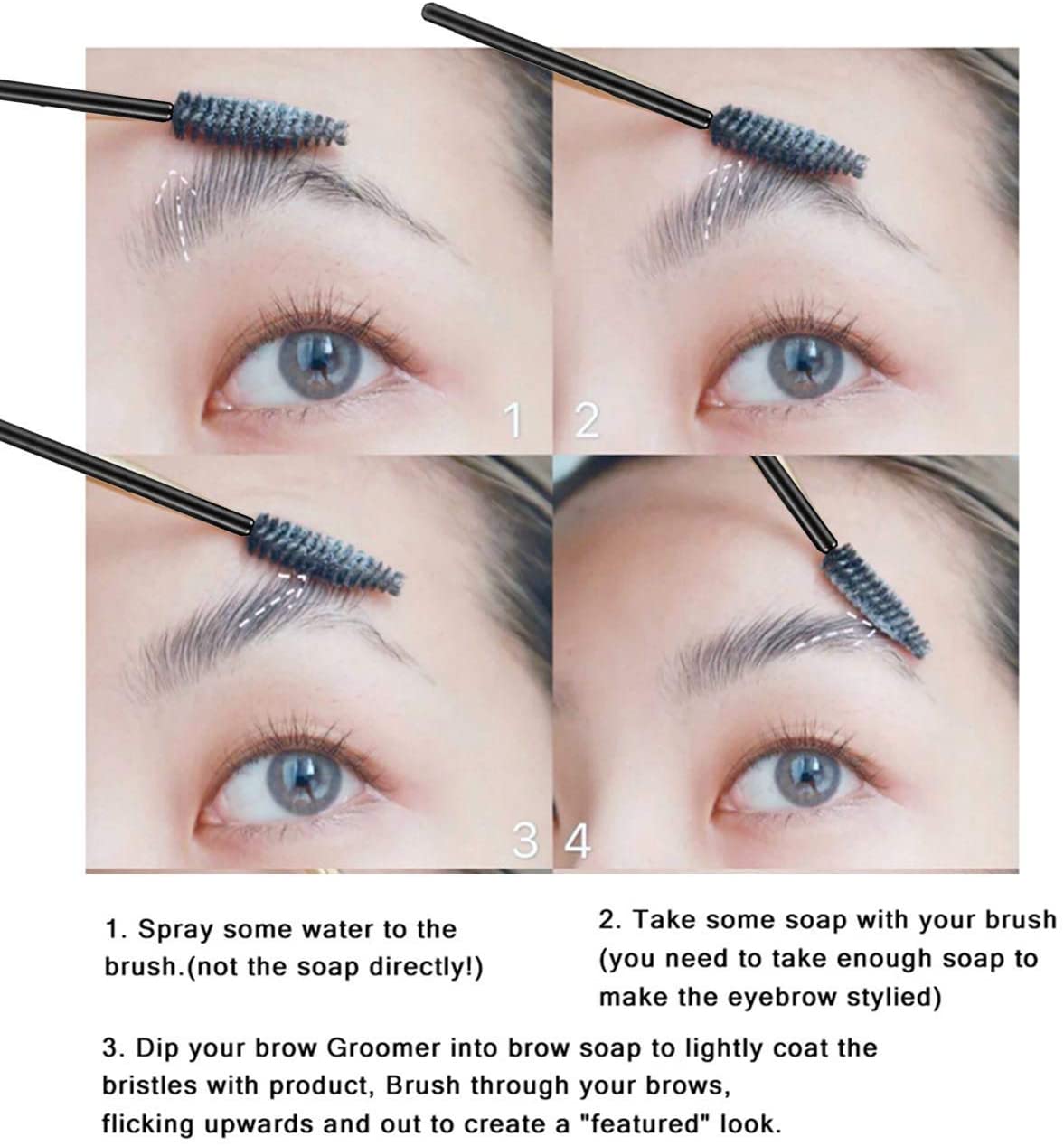 1

2

3

4

1. Spray some water to the brush.(not the soap directly!)

2. Take some soap with your brush (you need to take enough soap to make the eyebrow stylied)

3. Dip your brow Groomer into brow soap to lightly coat the bristles with product, Brush through your brows, flicking upwards and out to create a "featured" look.